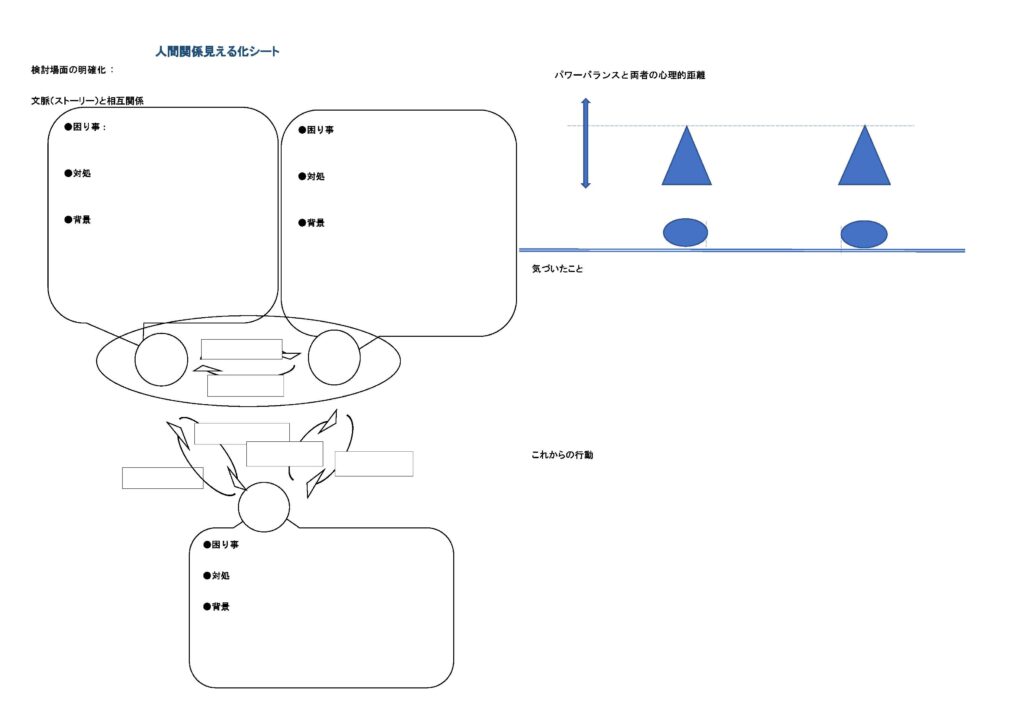 人間関係見える化シート

検討場面の明確化：

文脈（ストーリー）と相互関係

●困り事：

●対処

●背景

●困り事

●対処

●背景

●困り事

●対処

●背景

パワーバランスと両者の心理的距離

気づいたこと

これからの行動